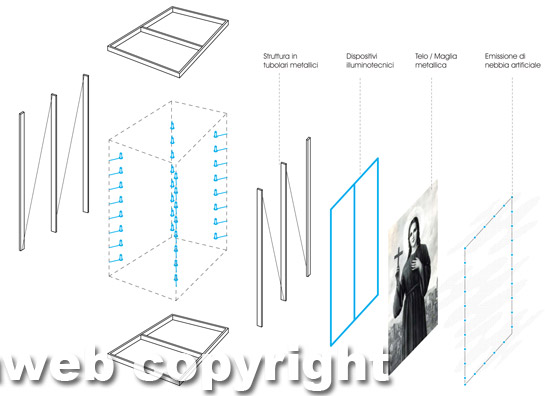 Struttura in tubolari metallici

Dispositivi illuminotecnici

Telo / Maglia metallica

Emissione di nebbia artificiale

web copyright